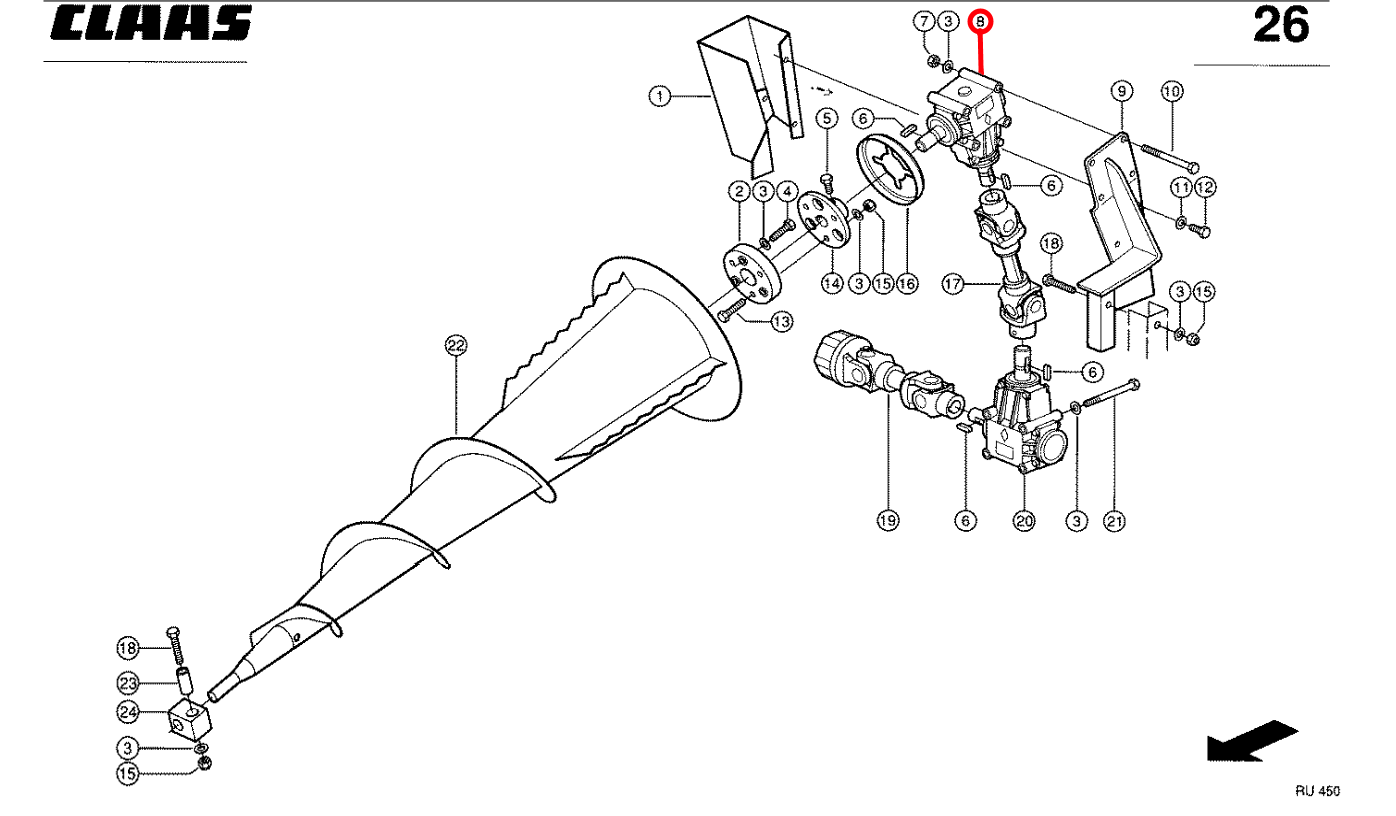 CLAAS

26

7 3 8

9 10

1

5

6

6

11 12

2 3 4

18

14 3 15 16

17

3 15

13

22

6

19

6

20

3

21

18

23

24

3

15

RU 450