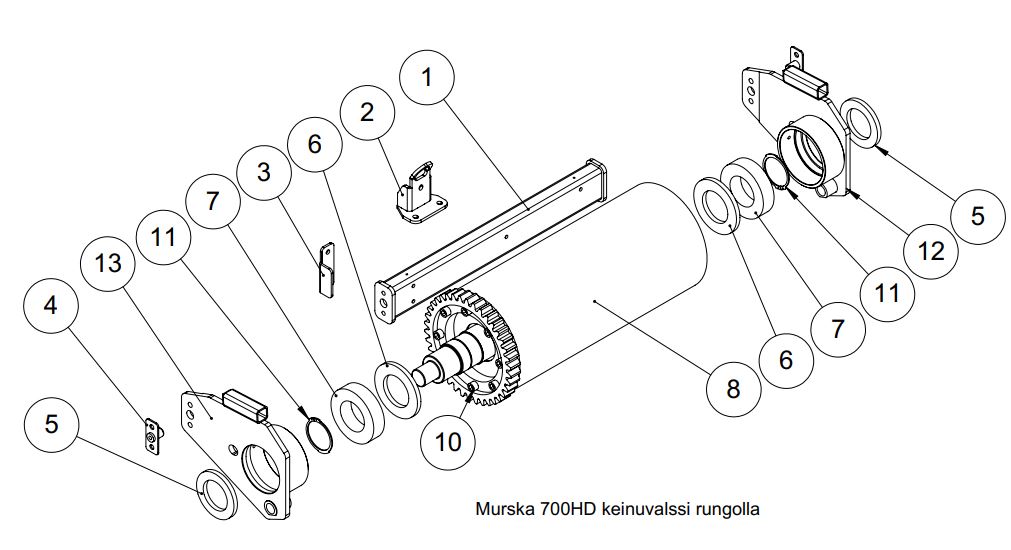 1
2
6
3
7
11
13
4
5
10
8
6
7
11
12
5

Murska 700HD keinuvalssi rungolla