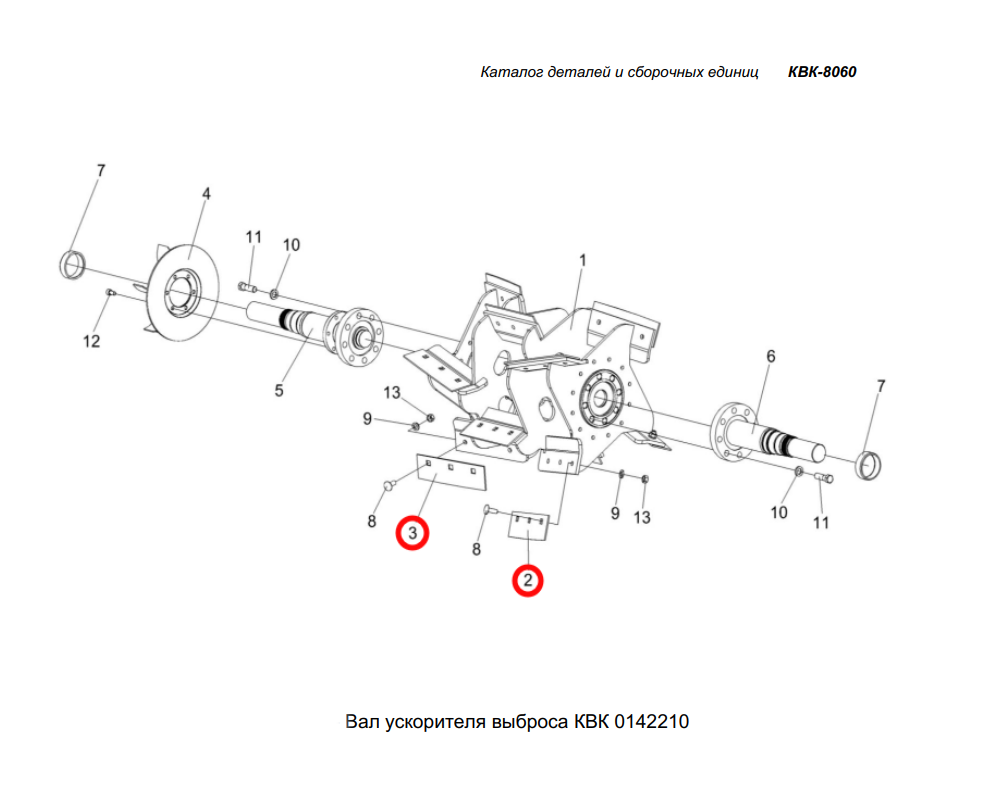 Каталог деталей и сборочных единиц КВК-8060

7
4
11
10
1
12
5
6
7
13
9
8
3
8
2
9
13
10
11

Вал ускорителя выброса КВК 0142210