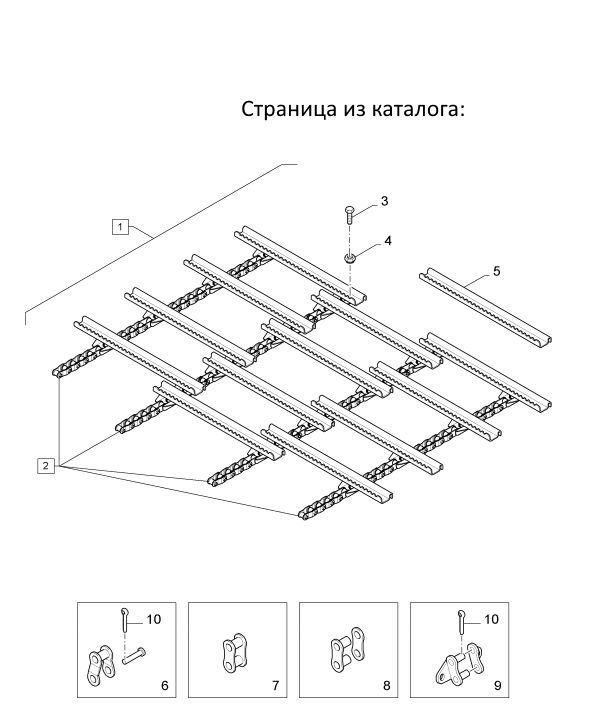 Страница из каталога:

1

3

4

5

2

10

6

7

8

10

9