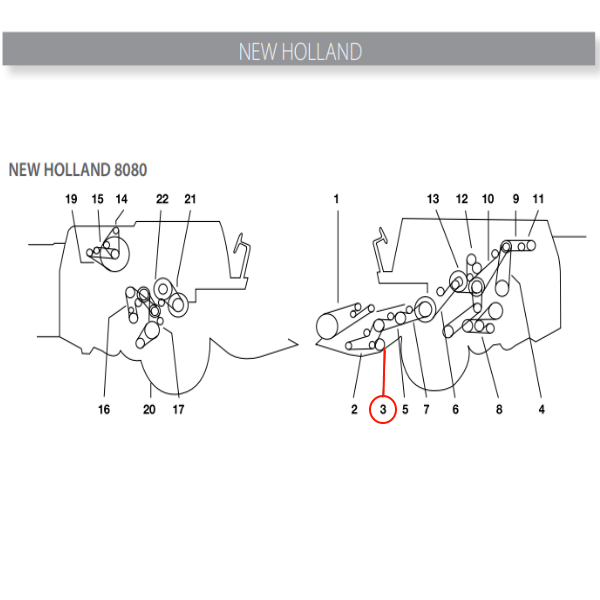 NEW HOLLAND

NEW HOLLAND 8080

19 15 14 22 21

16 20 17

1 13 12 10 9 11

2 3 5 7 6 8 4