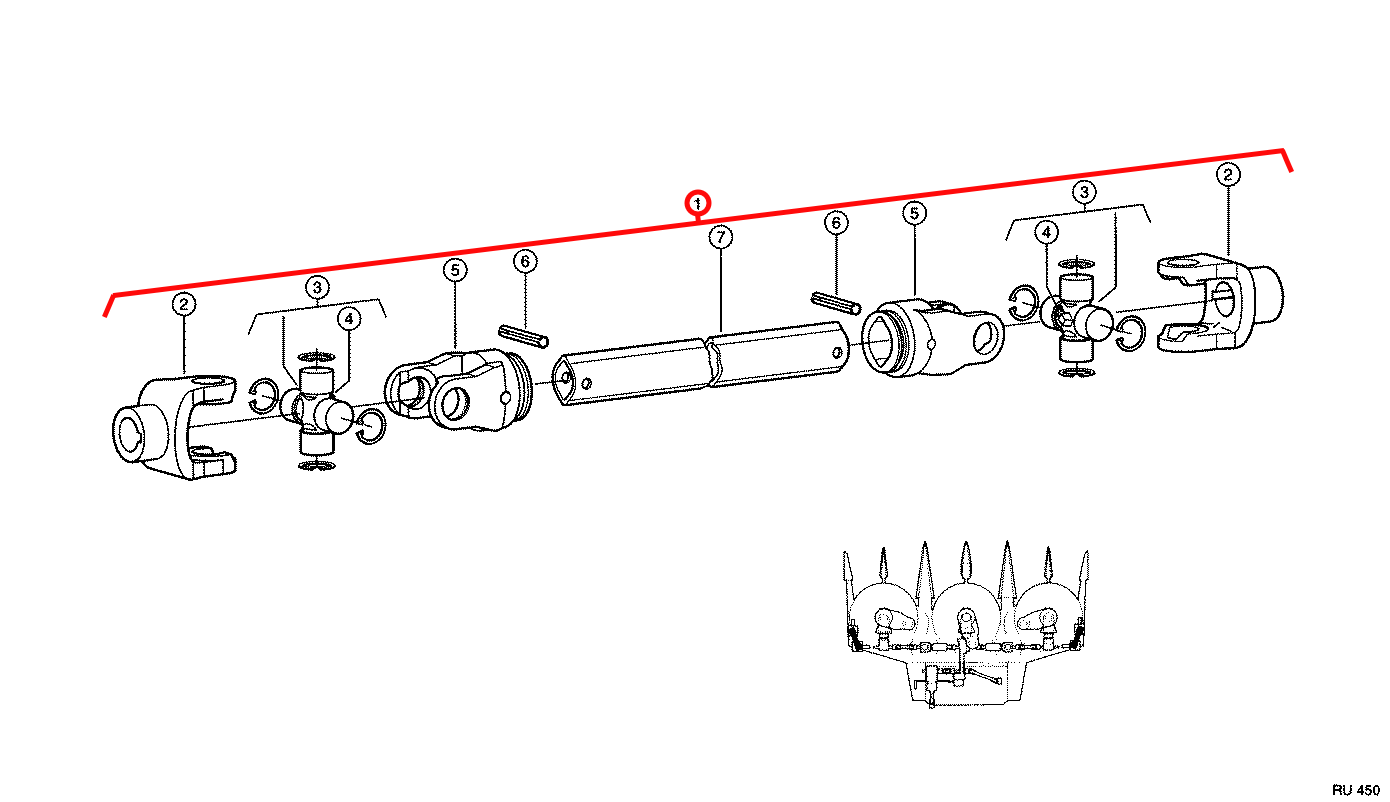 1
2
3
4
5
6
7
6
5
3
4
2
RU 450