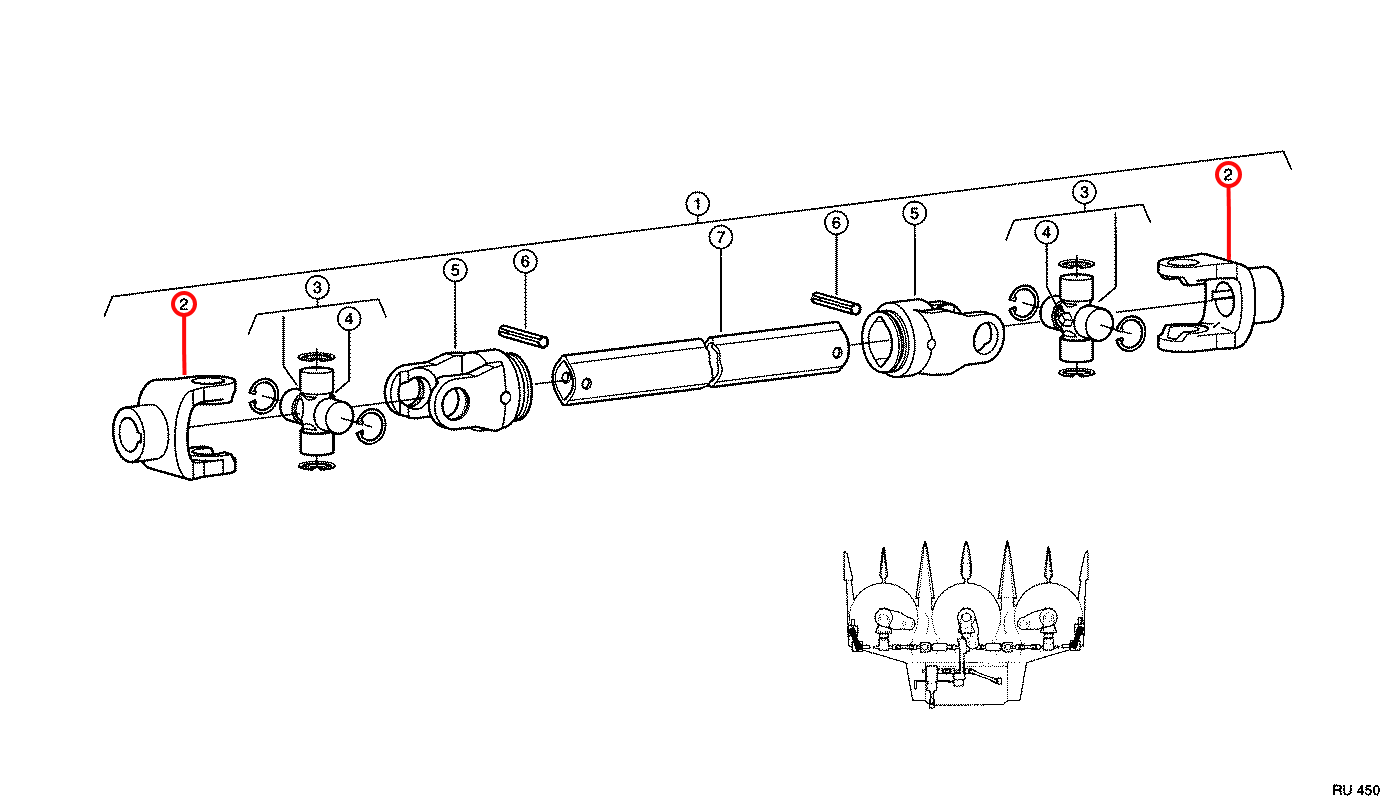 1
2
3
4
5
6
7
6
5
3
4
2

RU 450